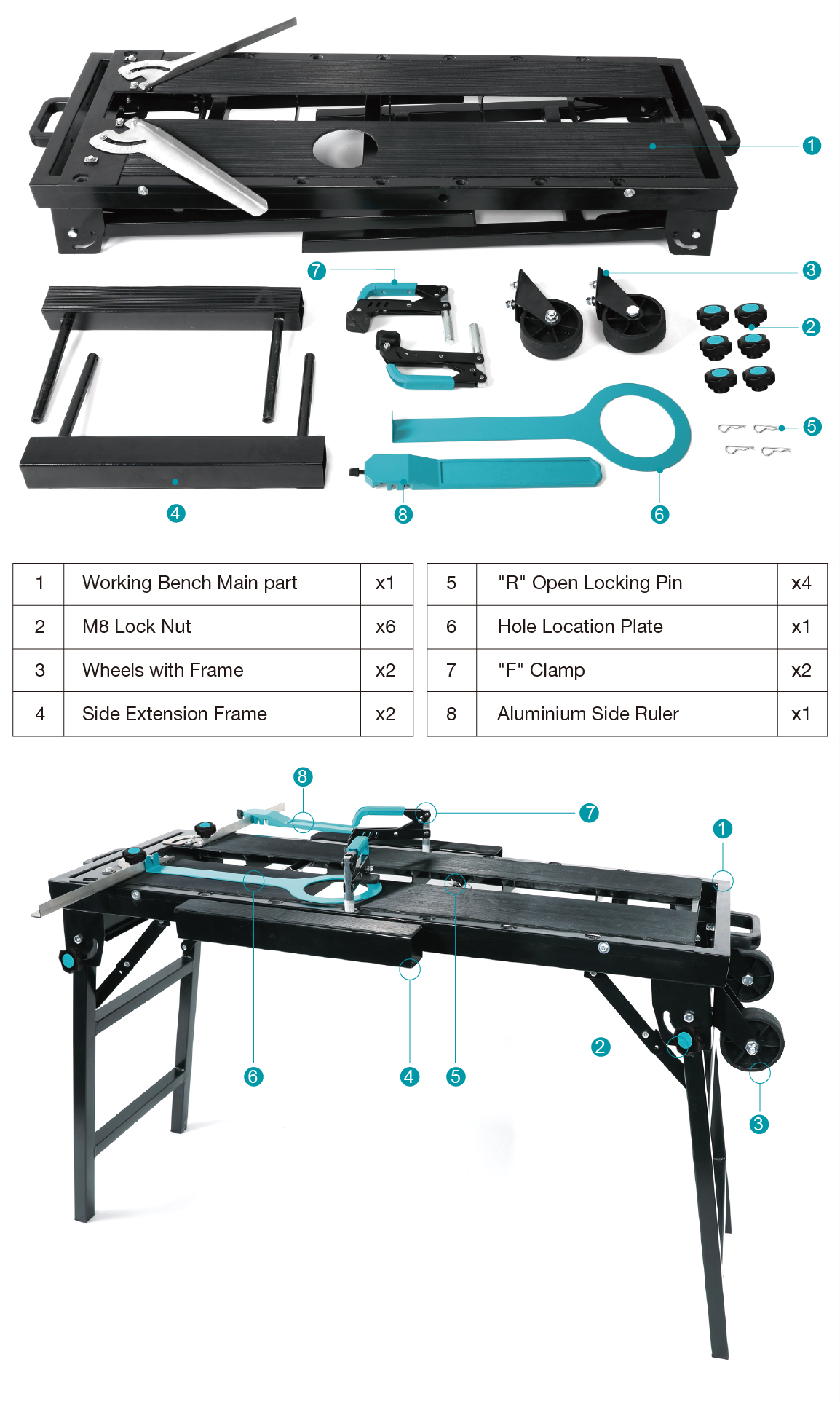 1
7
3
2
5
4
8
6

| 1 | Working Bench Main part | x1 |
|---|---|---|
| 2 | M8 Lock Nut | x6 |
| 3 | Wheels with Frame | x2 |
| 4 | Side Extension Frame | x2 |

| 5 | "R" Open Locking Pin | x4 |
|---|---|---|
| 6 | Hole Location Plate | x1 |
| 7 | "F" Clamp | x2 |
| 8 | Aluminium Side Ruler | x1 |

8
7
1
2
6
4
5
3